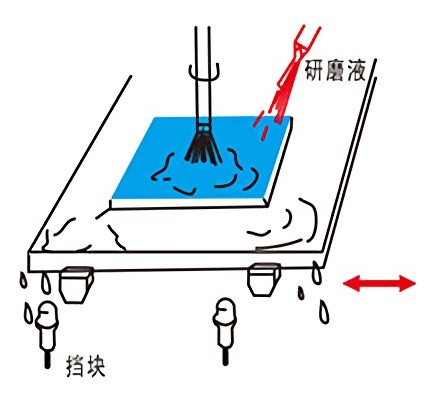 研磨液

挡块